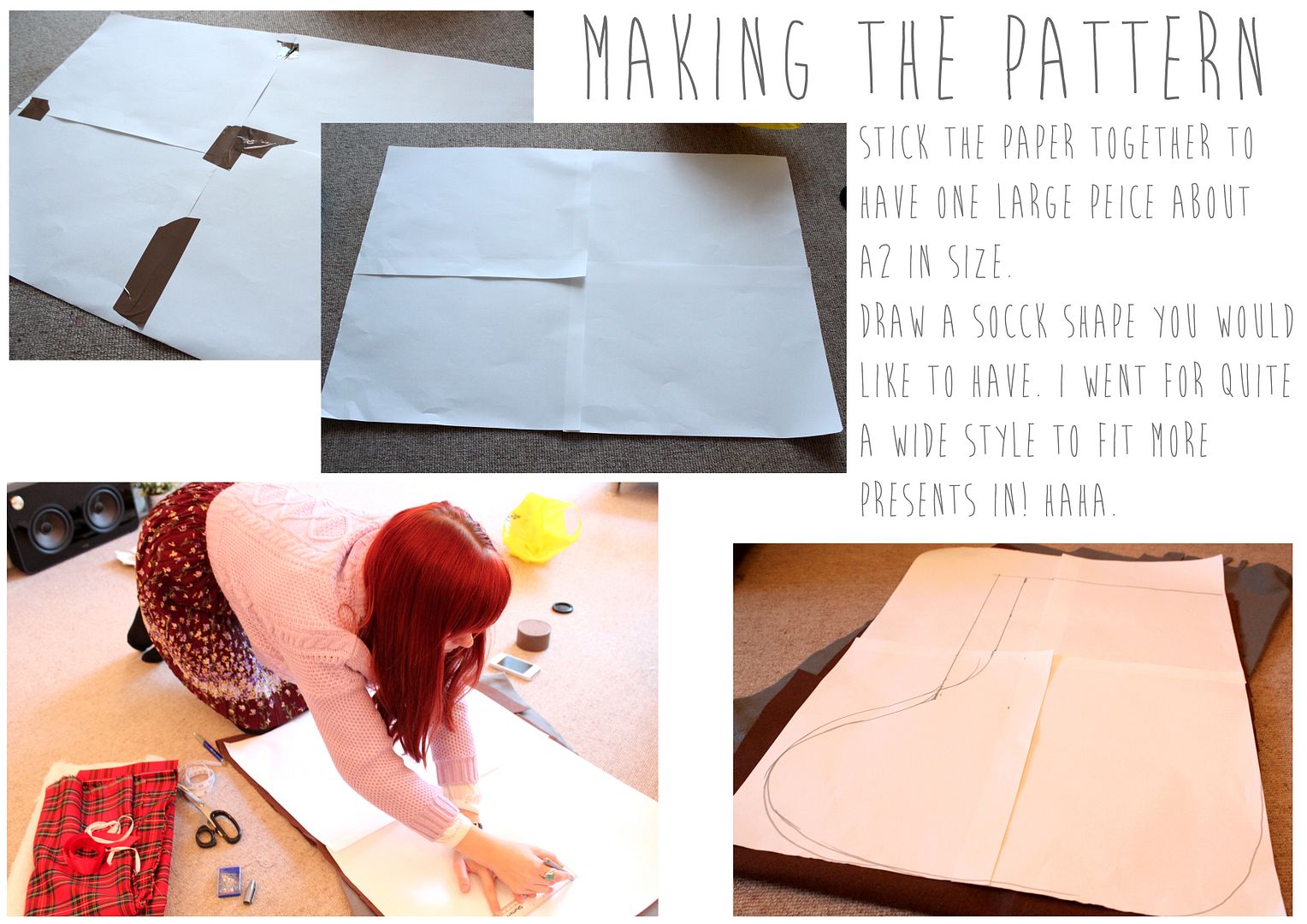 MAKING THE PATTERN

STICK THE PAPER TOGETHER TO HAVE ONE LARGE PEICE ABOUT A2 IN SIZE.
DRAW A SOCCK SHAPE YOU WOULD LIKE TO HAVE. I WENT FOR QUITE A WIDE STYLE TO FIT MORE PRESENTS IN! HAHA.